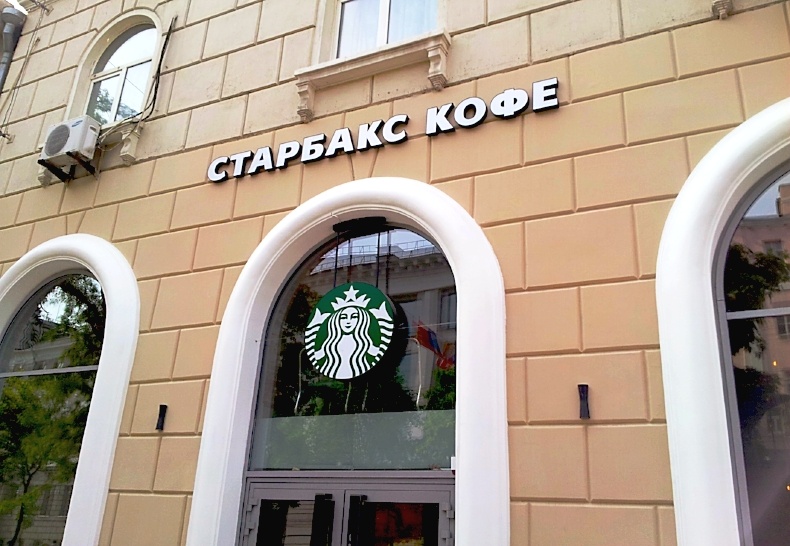 СТАРБАКС КОФЕ